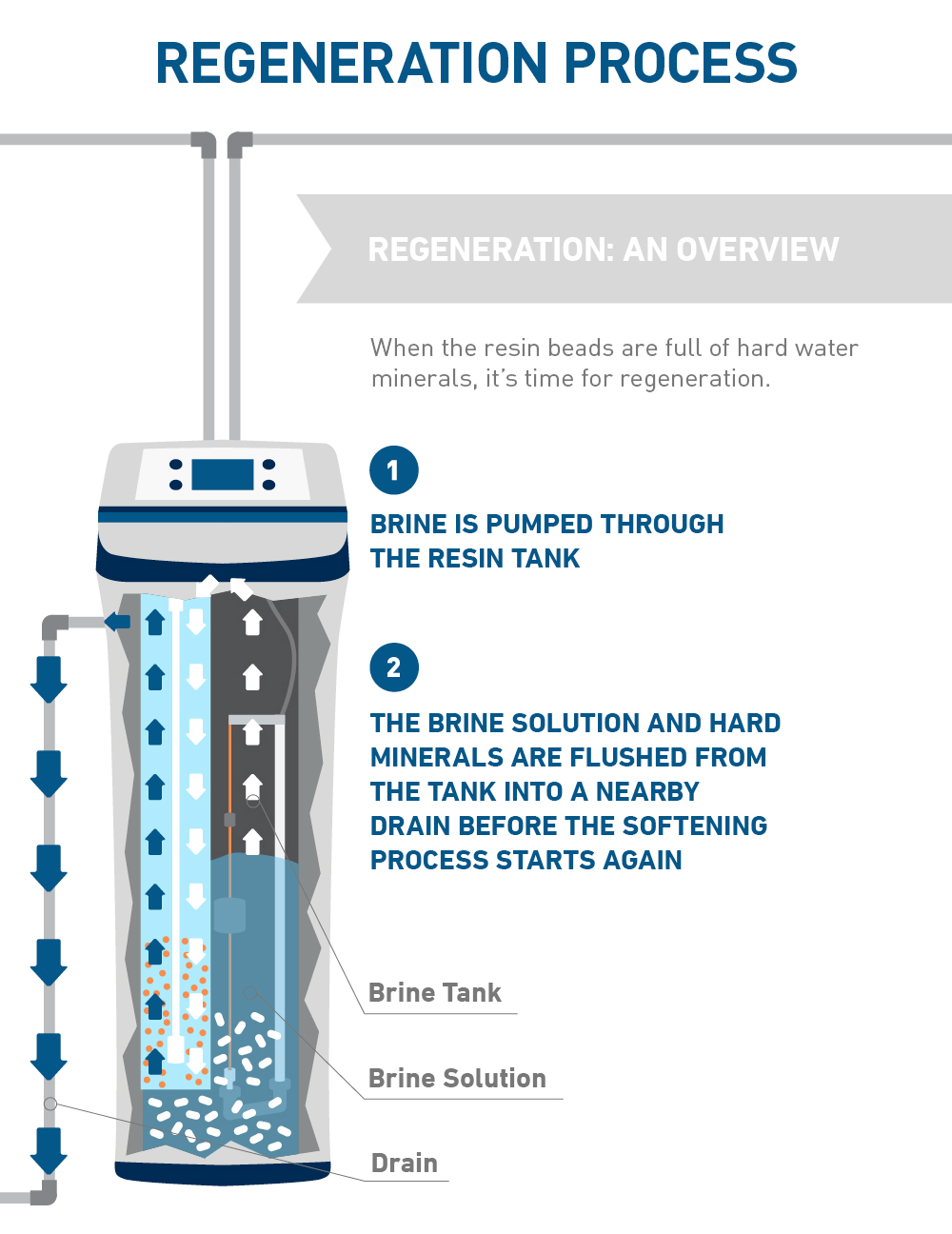 REGENERATION PROCESS

REGENERATION: AN OVERVIEW

When the resin beads are full of hard water minerals, it's time for regeneration.

1

BRINE IS PUMPED THROUGH THE RESIN TANK

2

THE BRINE SOLUTION AND HARD MINERALS ARE FLUSHED FROM THE TANK INTO A NEARBY DRAIN BEFORE THE SOFTENING PROCESS STARTS AGAIN

Brine Tank

Brine Solution

Drain